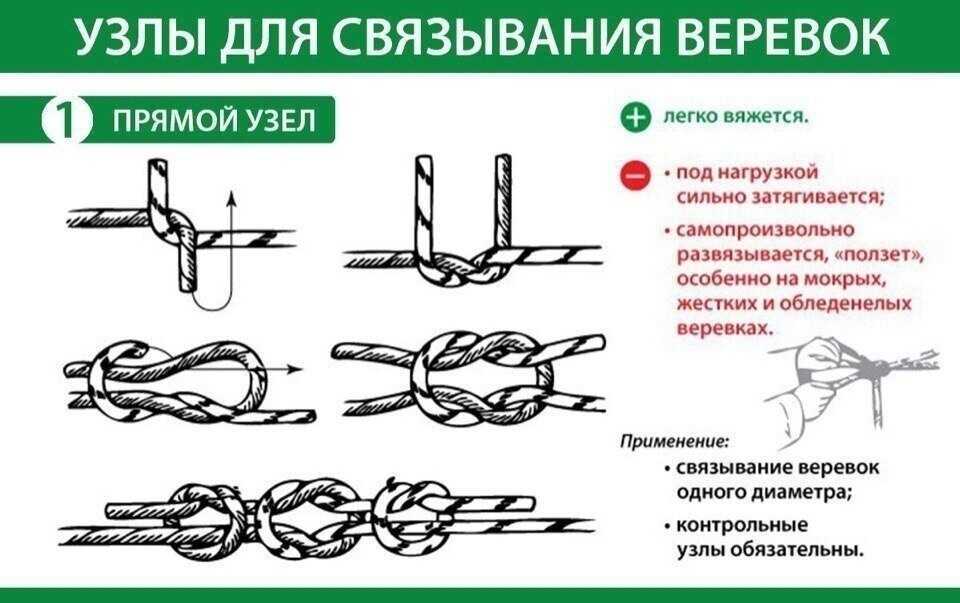 УЗЛЫ ДЛЯ СВЯЗЫВАНИЯ ВЕРЕВОК

1 ПРЯМОЙ УЗЕЛ

+ легко вяжется.

− • под нагрузкой сильно затягивается;
• самопроизвольно развязывается, «ползет», особенно на мокрых, жестких и обледенелых веревках.

Применение:
• связывание веревок одного диаметра;
• контрольные узлы обязательны.