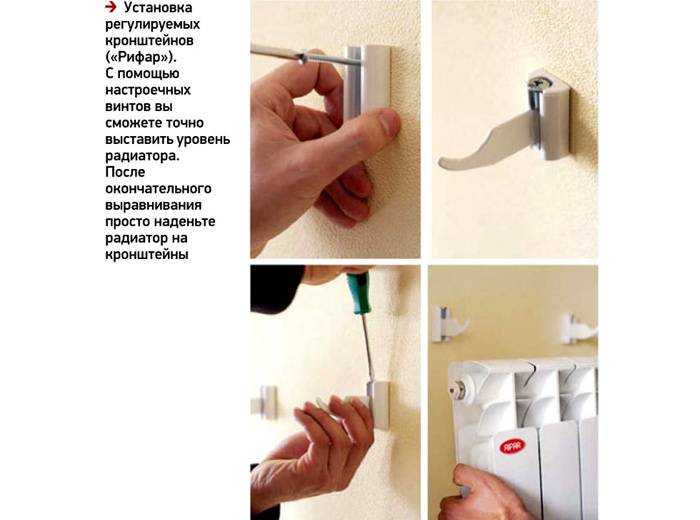 → Установка регулируемых кронштейнов («Рифар»). С помощью настроечных винтов вы сможете точно выставить уровень радиатора. После окончательного выравнивания просто наденьте радиатор на кронштейны

RIFAR