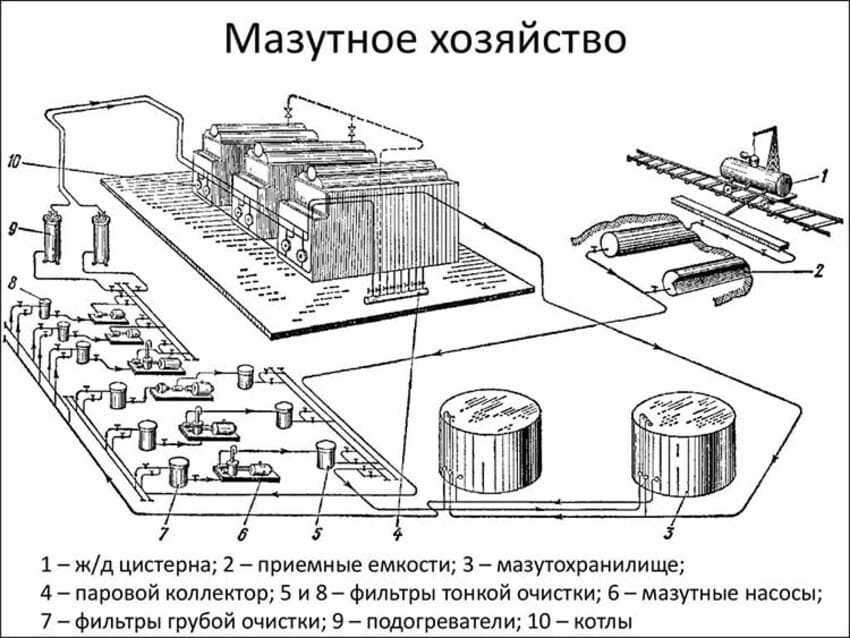 Мазутное хозяйство

10
9
8
1
2
7
6
5
4
3

1 – ж/д цистерна; 2 – приемные емкости; 3 – мазутохранилище;
4 – паровой коллектор; 5 и 8 – фильтры тонкой очистки; 6 – мазутные насосы;
7 – фильтры грубой очистки; 9 – подогреватели; 10 – котлы