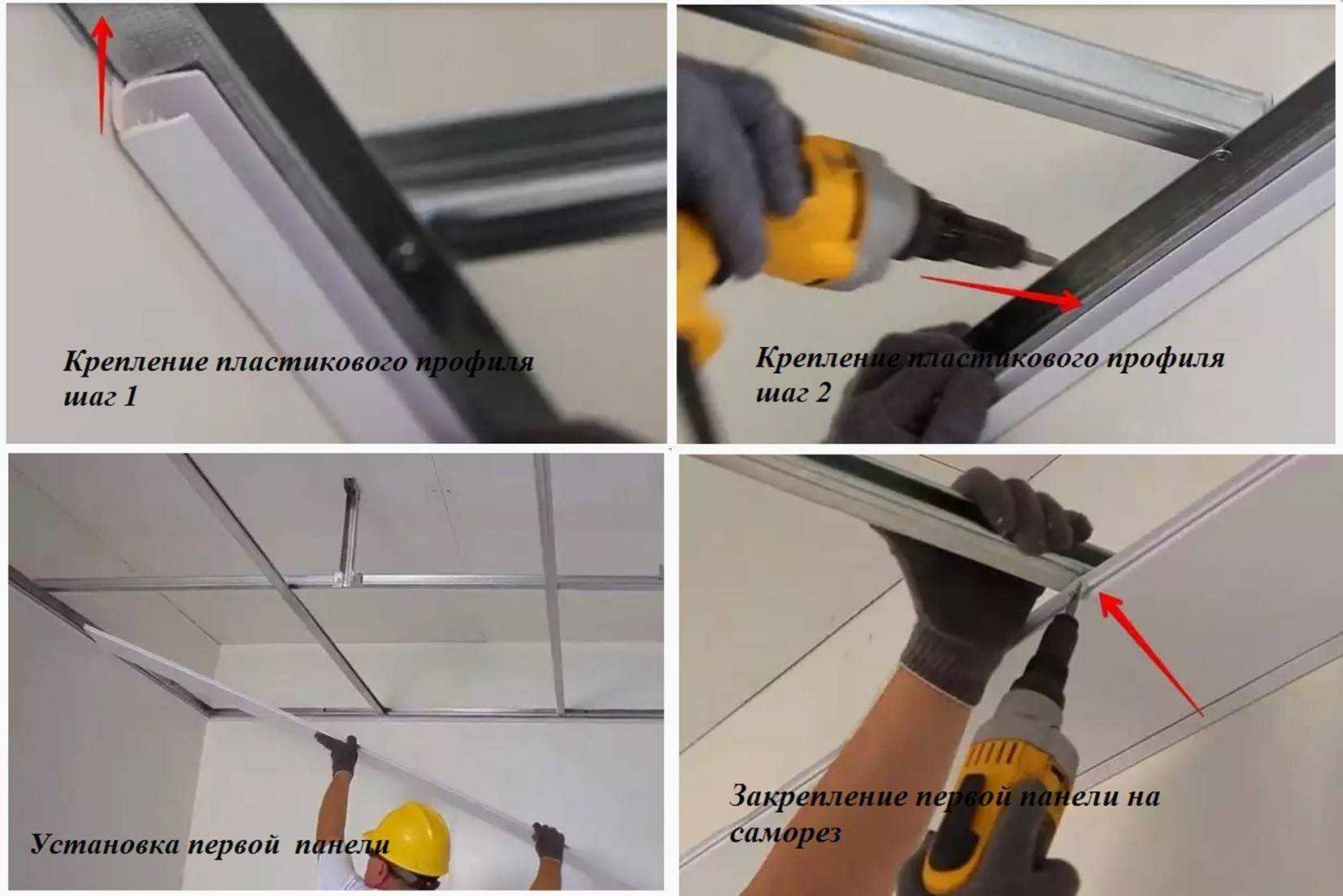 Крепление пластикового профиля шаг 1

Крепление пластикового профиля шаг 2

Установка первой  панели

Закрепление первой панели на саморез