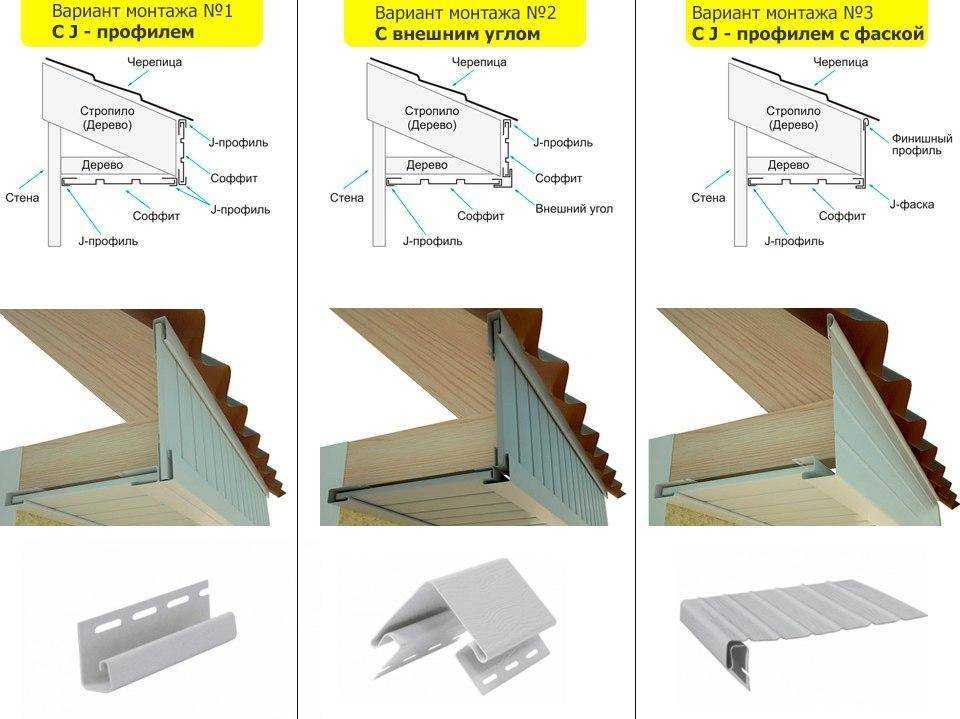 Вариант монтажа №1
С J - профилем

Черепица
Стропило (Дерево)
J-профиль
Дерево
Соффит
Стена
J-профиль
Соффит
J-профиль

Вариант монтажа №2
С внешним углом

Черепица
Стропило (Дерево)
J-профиль
Дерево
Соффит
Стена
Внешний угол
Соффит
J-профиль

Вариант монтажа №3
С J - профилем с фаской

Черепица
Стропило (Дерево)
Финишный профиль
Дерево
Стена
J-фаска
Соффит
J-профиль