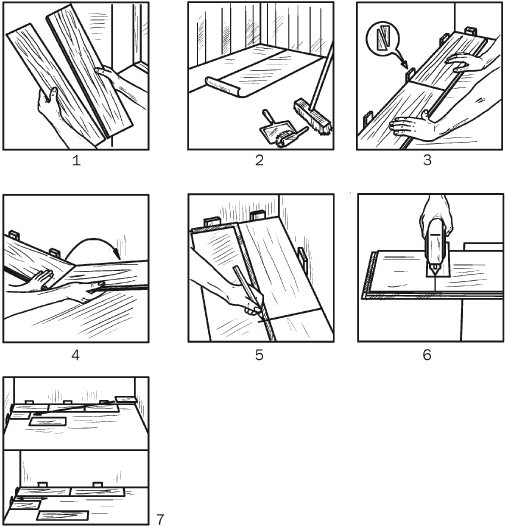 1

2

3

4

5

6

7