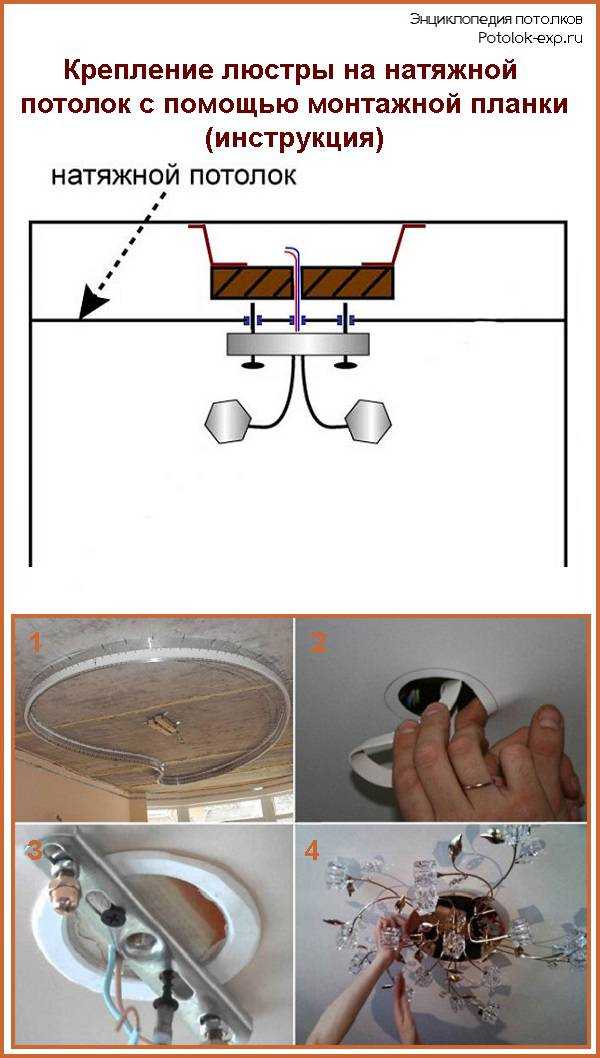 Энциклопедия потолков
Potolok-exp.ru

Крепление люстры на натяжной потолок с помощью монтажной планки (инструкция)

натяжной потолок

1

2

3

4