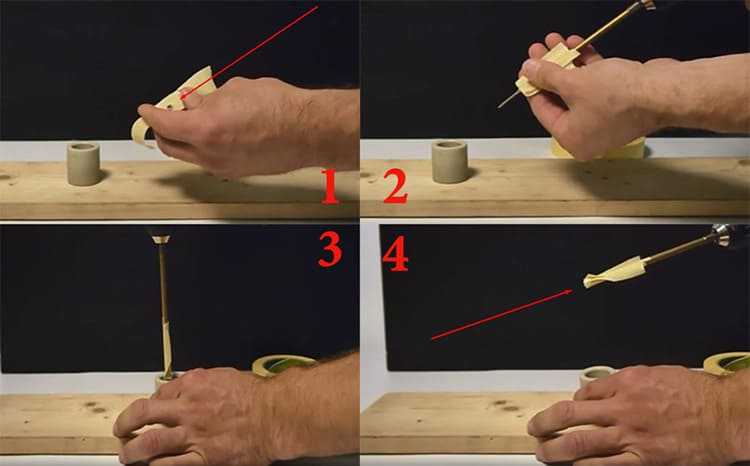 1
2
3
4