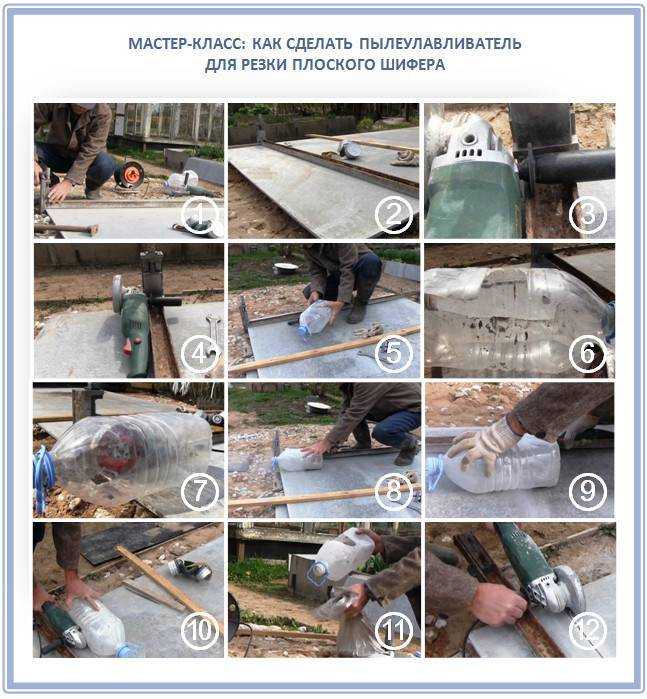 МАСТЕР-КЛАСС: КАК СДЕЛАТЬ ПЫЛЕУЛАВЛИВАТЕЛЬ ДЛЯ РЕЗКИ ПЛОСКОГО ШИФЕРА

1

2

3

4

5

6

7

8

9

10

11

12