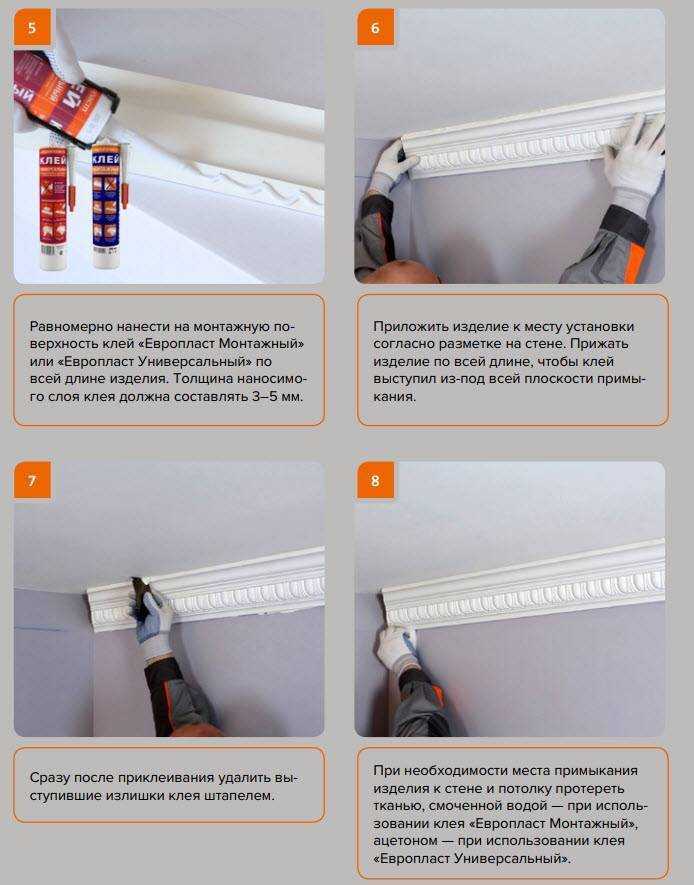 5

КЛЕЙ

КЛЕЙ

Равномерно нанести на монтажную поверхность клей «Европласт Монтажный» или «Европласт Универсальный» по всей длине изделия. Толщина наносимого слоя клея должна составлять 3–5 мм.

6

Приложить изделие к месту установки согласно разметке на стене. Прижать изделие по всей длине, чтобы клей выступил из-под всей плоскости примыкания.

7

Сразу после приклеивания удалить выступившие излишки клея штапелем.

8

При необходимости места примыкания изделия к стене и потолку протереть тканью, смоченной водой — при использовании клея «Европласт Монтажный», ацетоном — при использовании клея «Европласт Универсальный».