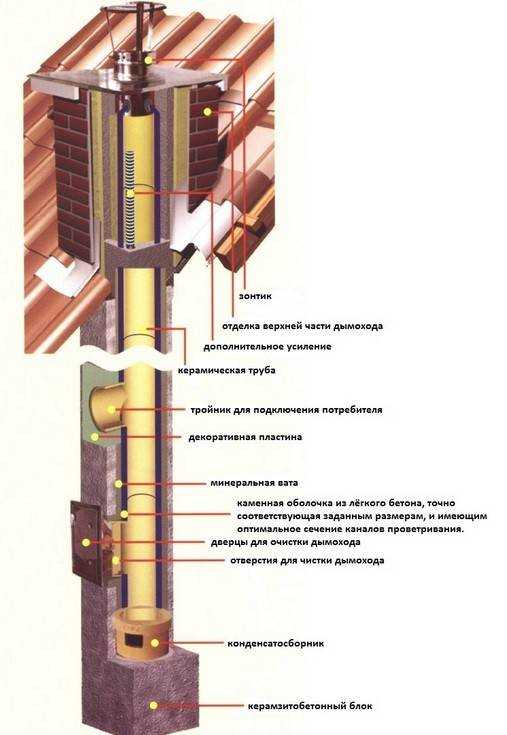 зонтик

отделка верхней части дымохода

дополнительное усиление

керамическая труба

тройник для подключения потребителя

декоративная пластина

минеральная вата

каменная оболочка из лёгкого бетона, точно соответствующая заданным размерам, и имеющим оптимальное сечение каналов проветривания.

дверцы для очистки дымохода

отверстия для чистки дымохода

конденсатосборник

керамзитобетонный блок