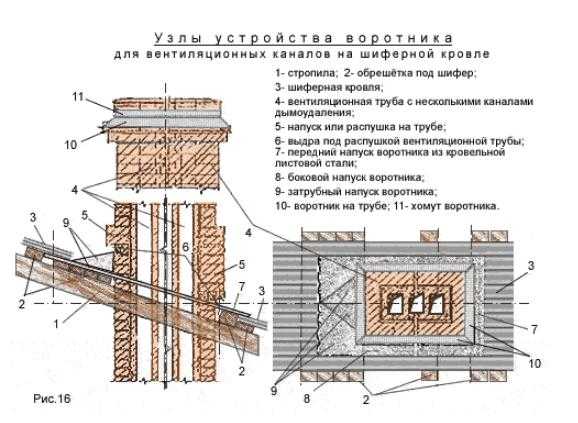 Узлы устройства воротника
для вентиляционных каналов на шиферной кровле

1- стропила; 2- обрешётка под шифер;
3- шиферная кровля;
4- вентиляционная труба с несколькими каналами дымоудаления;
5- напуск или распушка на трубе;
6- выдра под распушкой вентиляционной трубы;
7- передний напуск воротника из кровельной листовой стали;
8- боковой напуск воротника;
9- затрубный напуск воротника;
10- воротник на трубе; 11- хомут воротника.

11
10
4
3
9
5
6
5
7
3
2
1
2
4
3
7
10
9
8
2
Рис.16