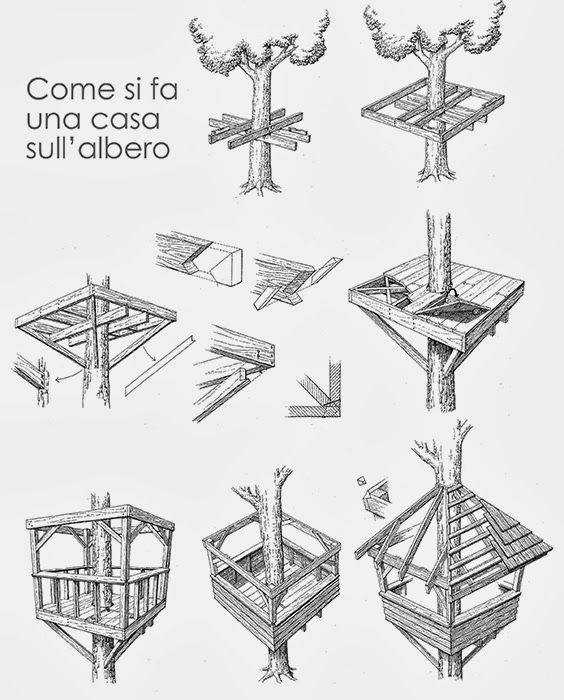 Come si fa
una casa
sull'albero