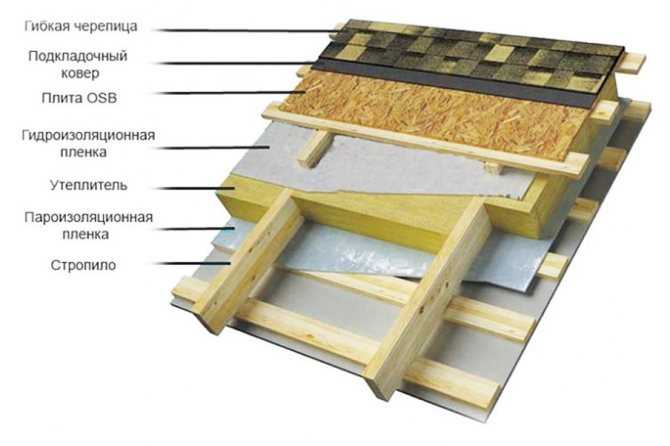 Гибкая черепица

Подкладочный ковер

Плита OSB

Гидроизоляционная пленка

Утеплитель

Пароизоляционная пленка

Стропило