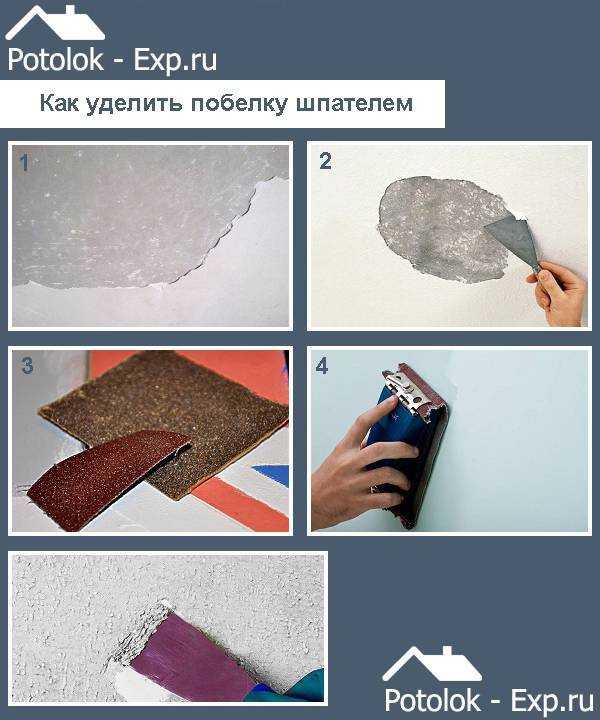 Potolok - Exp.ru

Как уделить побелку шпателем

1

2

3

4

Potolok - Exp.ru