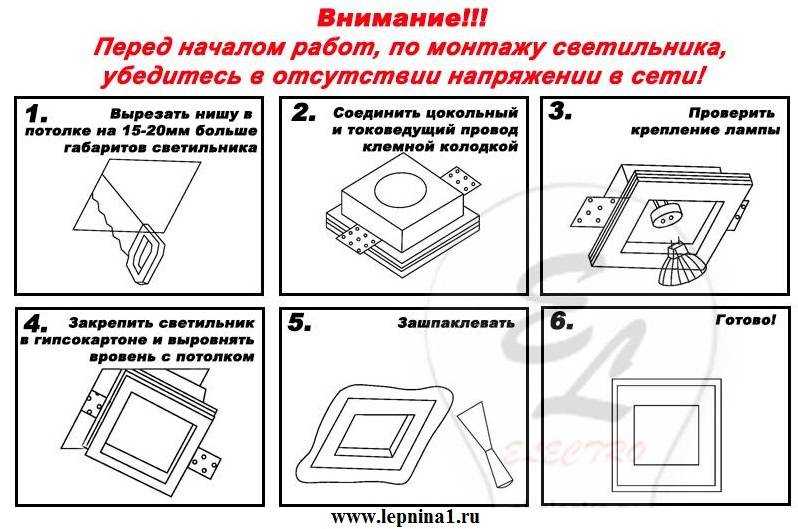 Внимание!!!
Перед началом работ, по монтажу светильника, убедитесь в отсутствии напряжении в сети!

1. Вырезать нишу в потолке на 15-20мм больше габаритов светильника

2. Соединить цокольный и токоведущий провод клемной колодкой

3. Проверить крепление лампы

4. Закрепить светильник в гипсокартоне и выровнять вровень с потолком

5. Зашпаклевать

6. Готово!

ELECTRO

www.lepnina1.ru