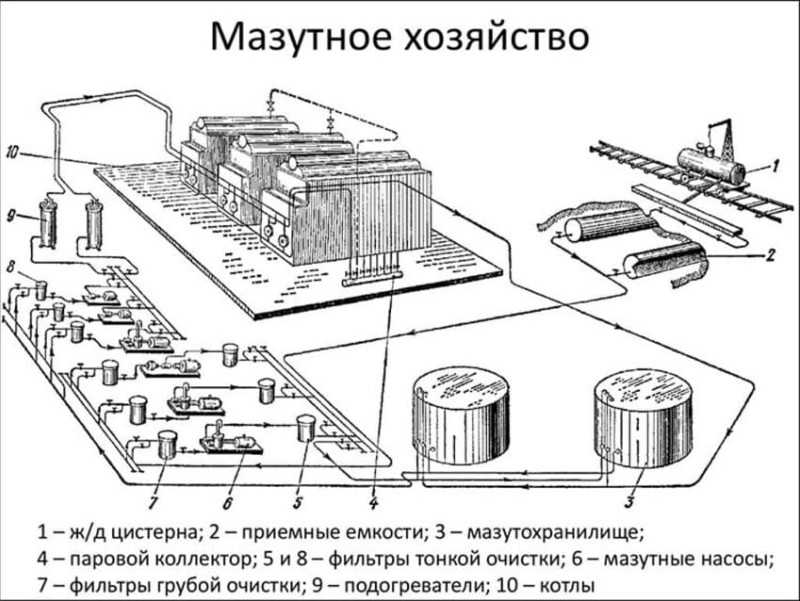 Мазутное хозяйство

10

9

8

1

2

7

6

5

4

3

1 – ж/д цистерна; 2 – приемные емкости; 3 – мазутохранилище;
4 – паровой коллектор; 5 и 8 – фильтры тонкой очистки; 6 – мазутные насосы;
7 – фильтры грубой очистки; 9 – подогреватели; 10 – котлы